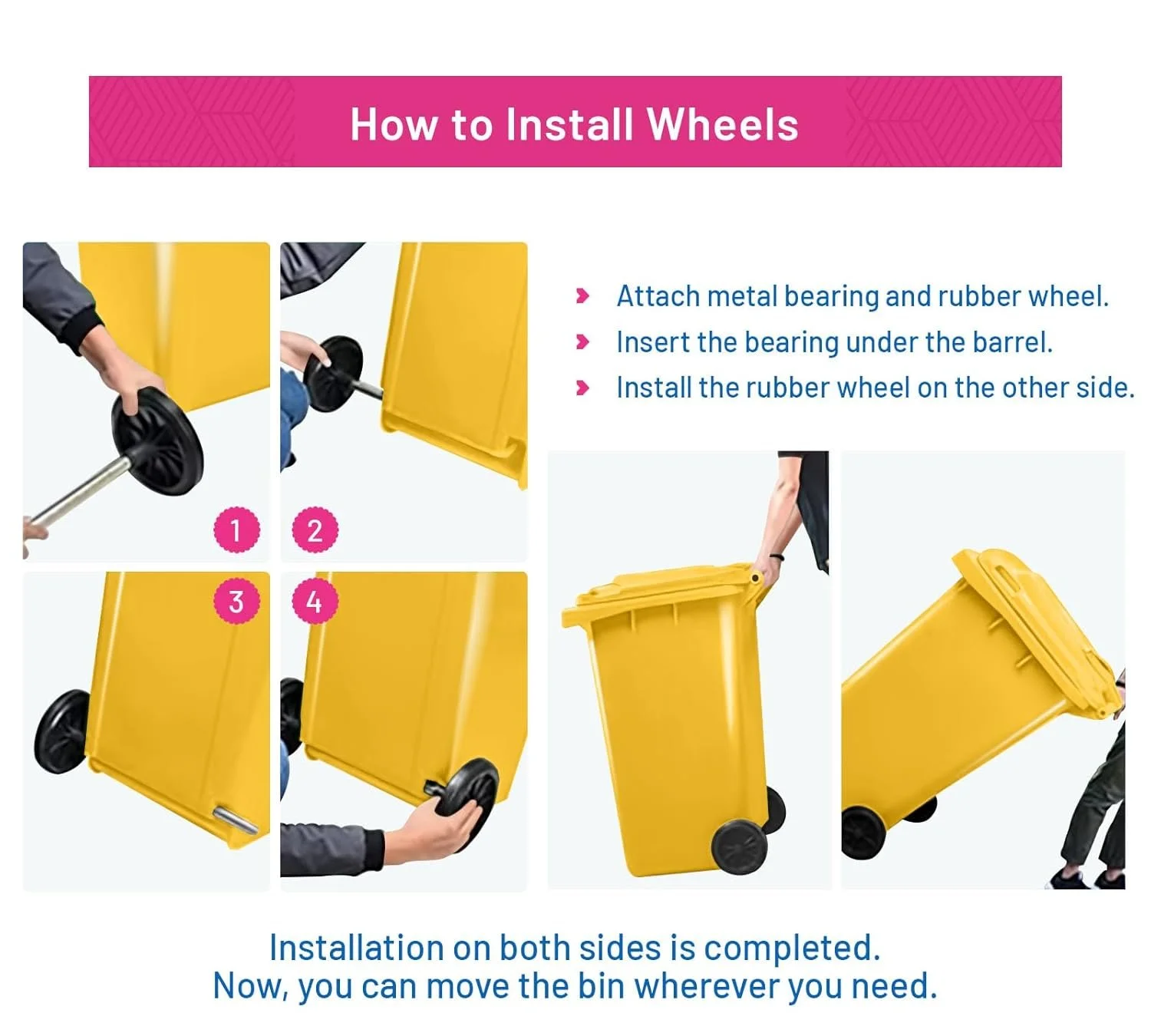 How to Install Wheels

1

2

3

4

Attach metal bearing and rubber wheel.
Insert the bearing under the barrel.
Install the rubber wheel on the other side.

Installation on both sides is completed.
Now, you can move the bin wherever you need.